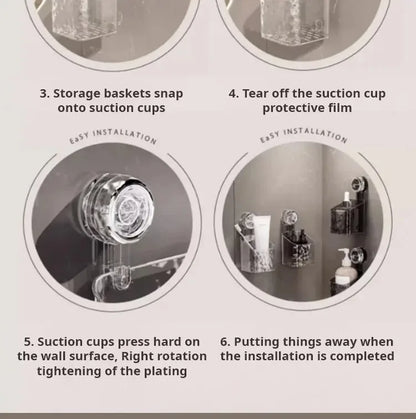 3. Storage baskets snap onto suction cups

4. Tear off the suction cup protective film

EaSY INSTALLATION

EaSY INSTALLATION

5. Suction cups press hard on the wall surface, Right rotation tightening of the plating

6. Putting things away when the installation is completed